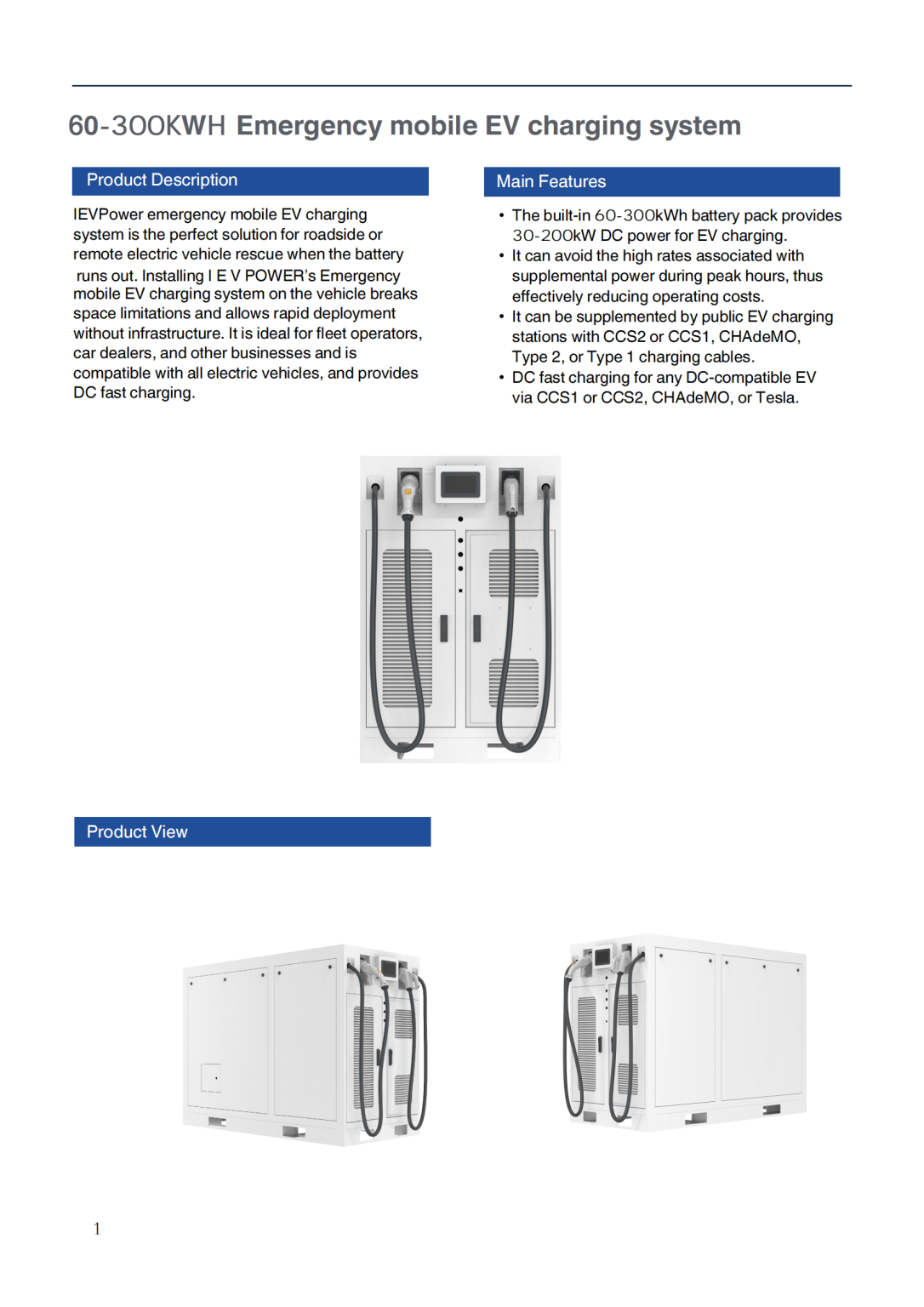 60-300KWH Emergency mobile EV charging system

Product Description

IEVPower emergency mobile EV charging system is the perfect solution for roadside or remote electric vehicle rescue when the battery runs out. Installing I E V POWER's Emergency mobile EV charging system on the vehicle breaks space limitations and allows rapid deployment without infrastructure. It is ideal for fleet operators, car dealers, and other businesses and is compatible with all electric vehicles, and provides DC fast charging.

Main Features

• The built-in 60-300kWh battery pack provides 30-200kW DC power for EV charging.
• It can avoid the high rates associated with supplemental power during peak hours, thus effectively reducing operating costs.
• It can be supplemented by public EV charging stations with CCS2 or CCS1, CHAdeMO, Type 2, or Type 1 charging cables.
• DC fast charging for any DC-compatible EV via CCS1 or CCS2, CHAdeMO, or Tesla.

Product View

1