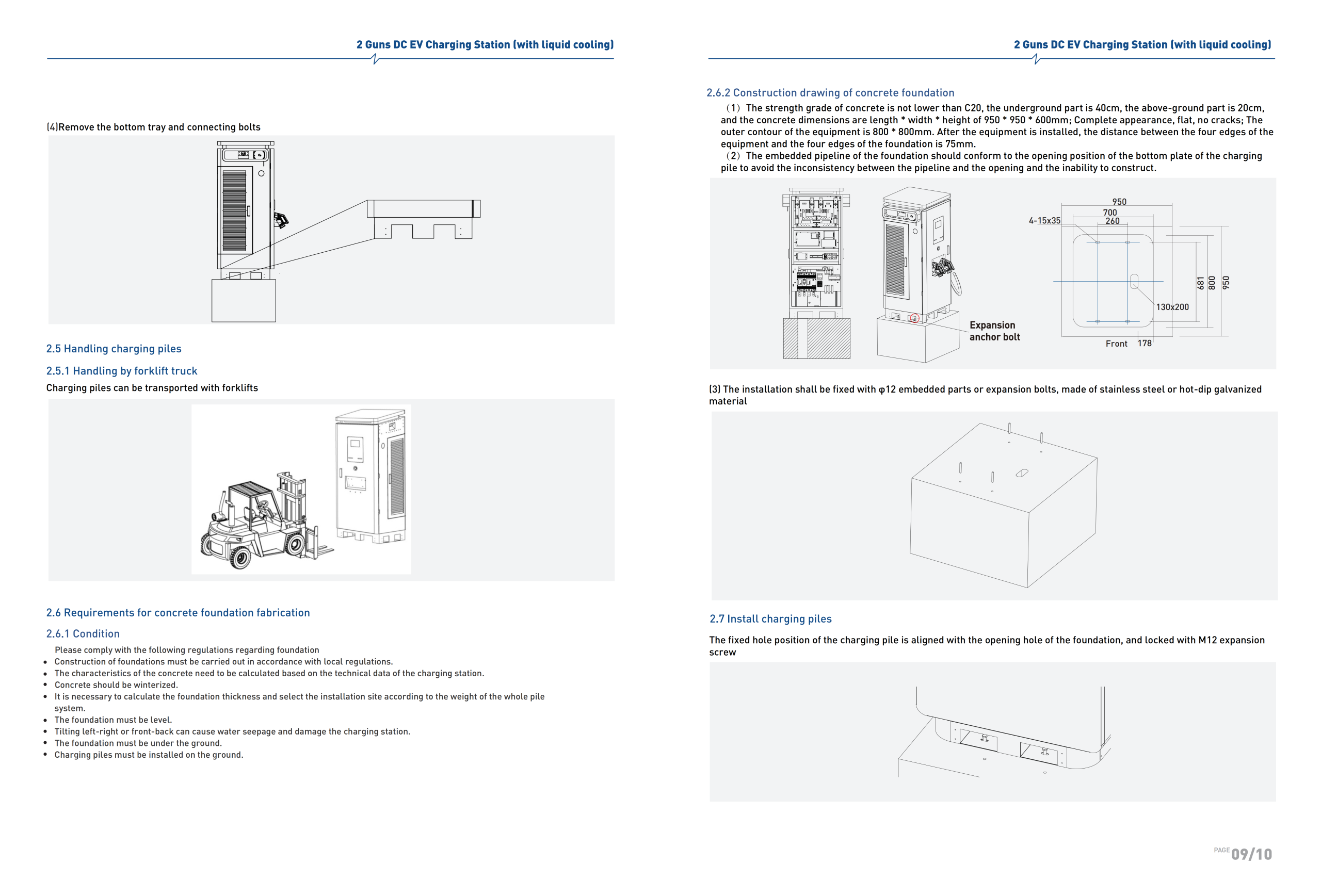 2 Guns DC EV Charging Station (with liquid cooling)

(4)Remove the bottom tray and connecting bolts

2.5 Handling charging piles

2.5.1 Handling by forklift truck

Charging piles can be transported with forklifts

2.6 Requirements for concrete foundation fabrication

2.6.1 Condition

Please comply with the following regulations regarding foundation

- Construction of foundations must be carried out in accordance with local regulations.
- The characteristics of the concrete need to be calculated based on the technical data of the charging station.
- Concrete should be winterized.
- It is necessary to calculate the foundation thickness and select the installation site according to the weight of the whole pile system.
- The foundation must be level.
- Tilting left-right or front-back can cause water seepage and damage the charging station.
- The foundation must be under the ground.
- Charging piles must be installed on the ground.

2 Guns DC EV Charging Station (with liquid cooling)

2.6.2 Construction drawing of concrete foundation

（1）The strength grade of concrete is not lower than C20, the underground part is 40cm, the above-ground part is 20cm, and the concrete dimensions are length * width * height of 950 * 950 * 600mm; Complete appearance, flat, no cracks; The outer contour of the equipment is 800 * 800mm. After the equipment is installed, the distance between the four edges of the equipment and the four edges of the foundation is 75mm.

（2）The embedded pipeline of the foundation should conform to the opening position of the bottom plate of the charging pile to avoid the inconsistency between the pipeline and the opening and the inability to construct.

Expansion anchor bolt

4-15x35
950
700
260
681
800
950
130x200
Front
178

(3) The installation shall be fixed with φ12 embedded parts or expansion bolts, made of stainless steel or hot-dip galvanized material

2.7 Install charging piles

The fixed hole position of the charging pile is aligned with the opening hole of the foundation, and locked with M12 expansion screw

PAGE 09/10